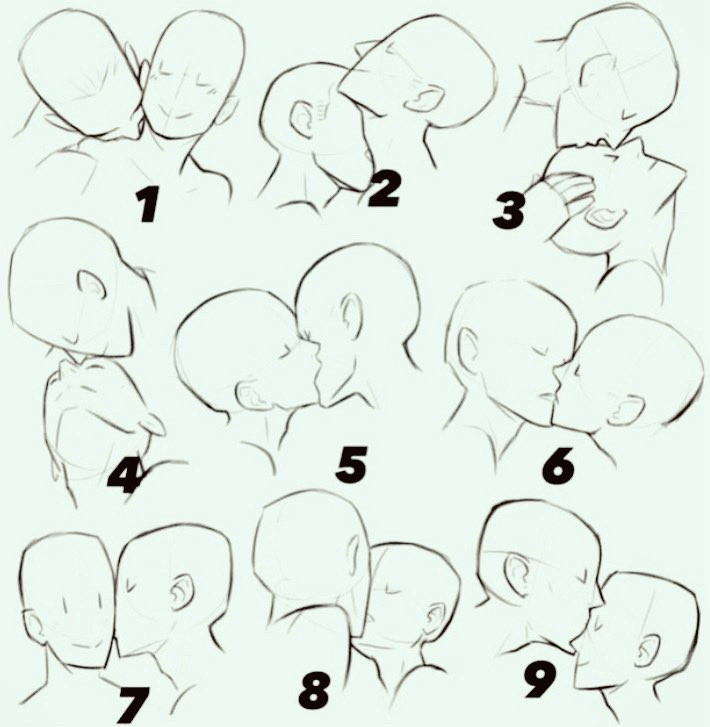 1
2
3
4
5
6
7
8
9